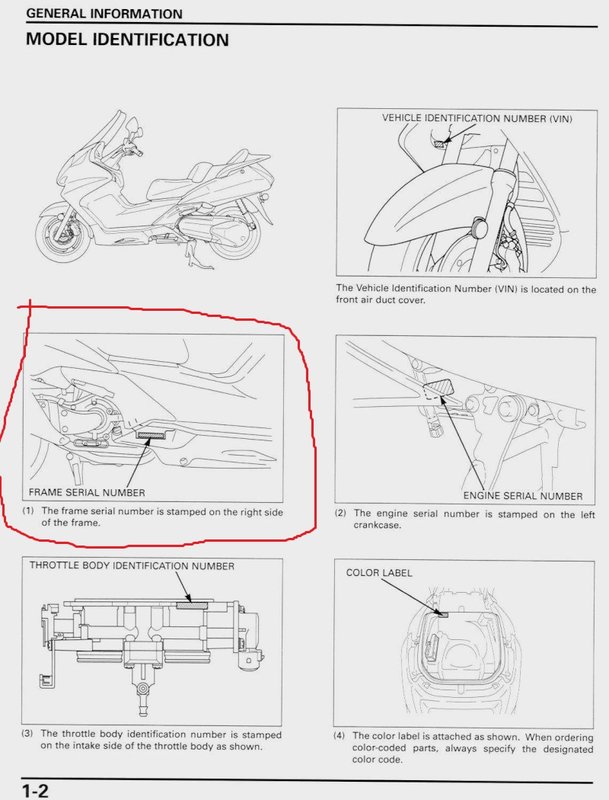 GENERAL INFORMATION

MODEL IDENTIFICATION

VEHICLE IDENTIFICATION NUMBER (VIN)

The Vehicle Identification Number (VIN) is located on the front air duct cover.

FRAME SERIAL NUMBER

(1) The frame serial number is stamped on the right side of the frame.

ENGINE SERIAL NUMBER

(2) The engine serial number is stamped on the left crankcase.

THROTTLE BODY IDENTIFICATION NUMBER

(3) The throttle body identification number is stamped on the intake side of the throttle body as shown.

COLOR LABEL

(4) The color label is attached as shown. When ordering color-coded parts, always specify the designated color code.

1-2