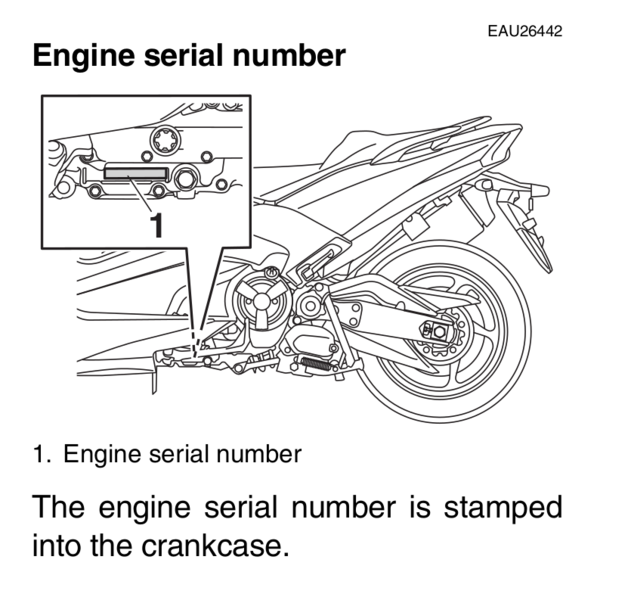 EAU26442

Engine serial number

1

1. Engine serial number

The engine serial number is stamped into the crankcase.