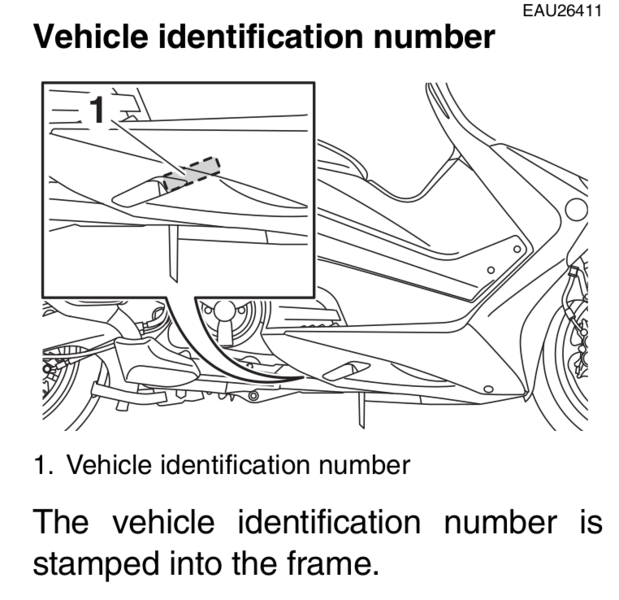 EAU26411

Vehicle identification number

1

1. Vehicle identification number

The vehicle identification number is stamped into the frame.