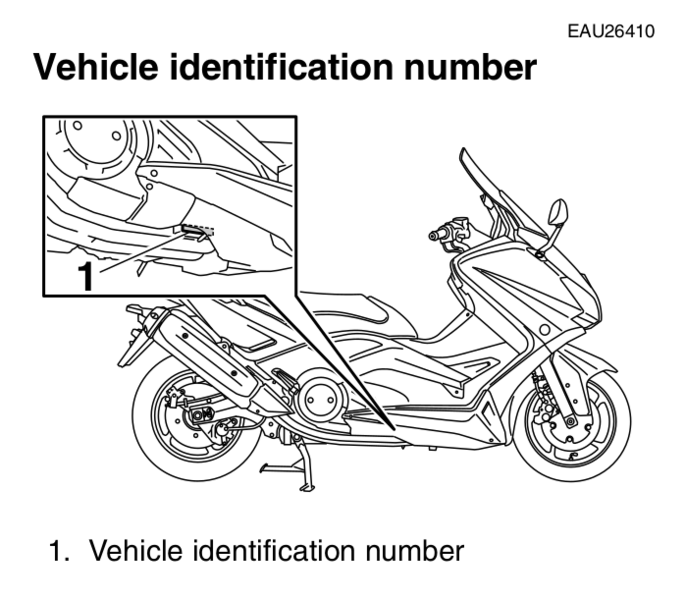 EAU26410

Vehicle identification number

1

1. Vehicle identification number