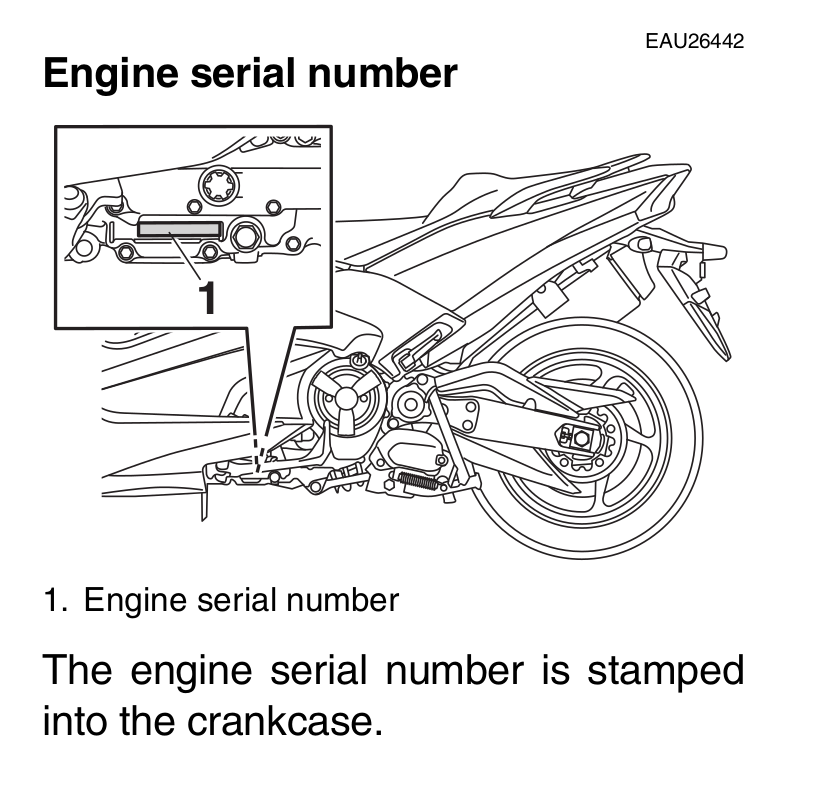 EAU26442

Engine serial number

1

1. Engine serial number

The engine serial number is stamped into the crankcase.